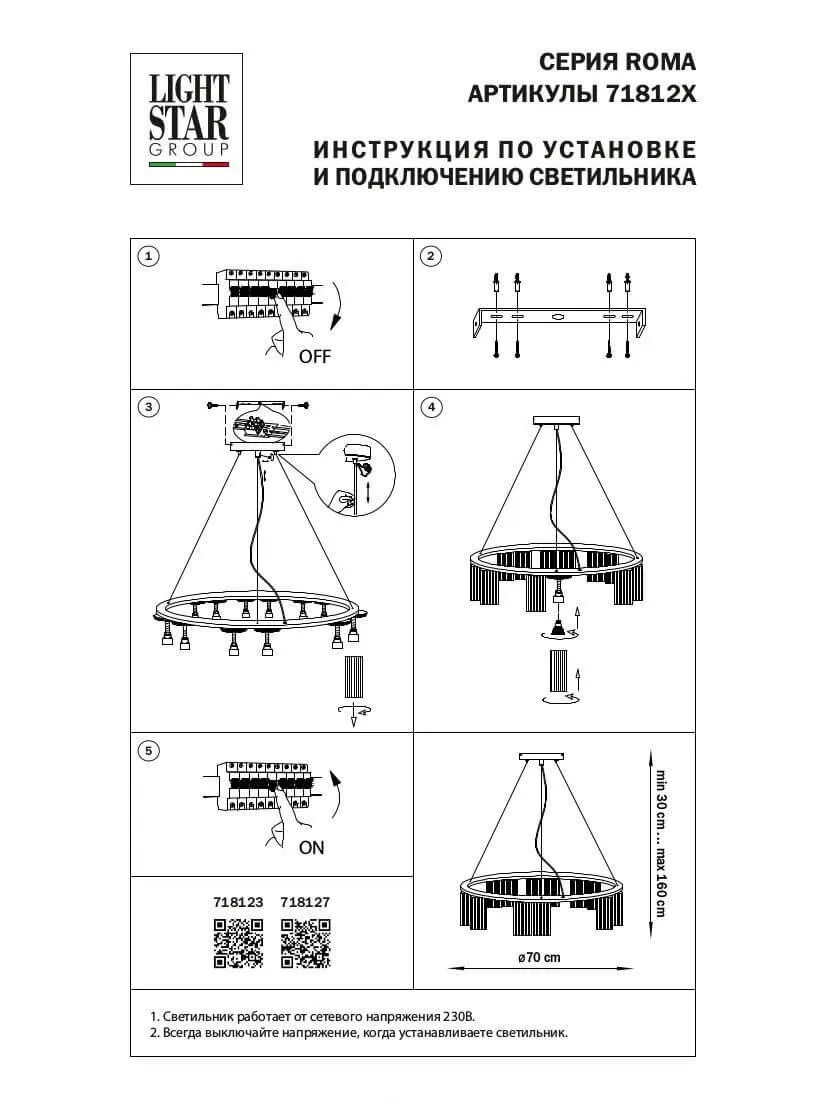 LIGHT STAR GROUP

СЕРИЯ ROMA
АРТИКУЛЫ 71812X

ИНСТРУКЦИЯ ПО УСТАНОВКЕ
И ПОДКЛЮЧЕНИЮ СВЕТИЛЬНИКА

1

OFF

2

3

4

5

ON

718123 718127

min 30 cm ... max 160 cm

ø70 cm

1. Светильник работает от сетевого напряжения 230В.
2. Всегда выключайте напряжение, когда устанавливаете светильник.